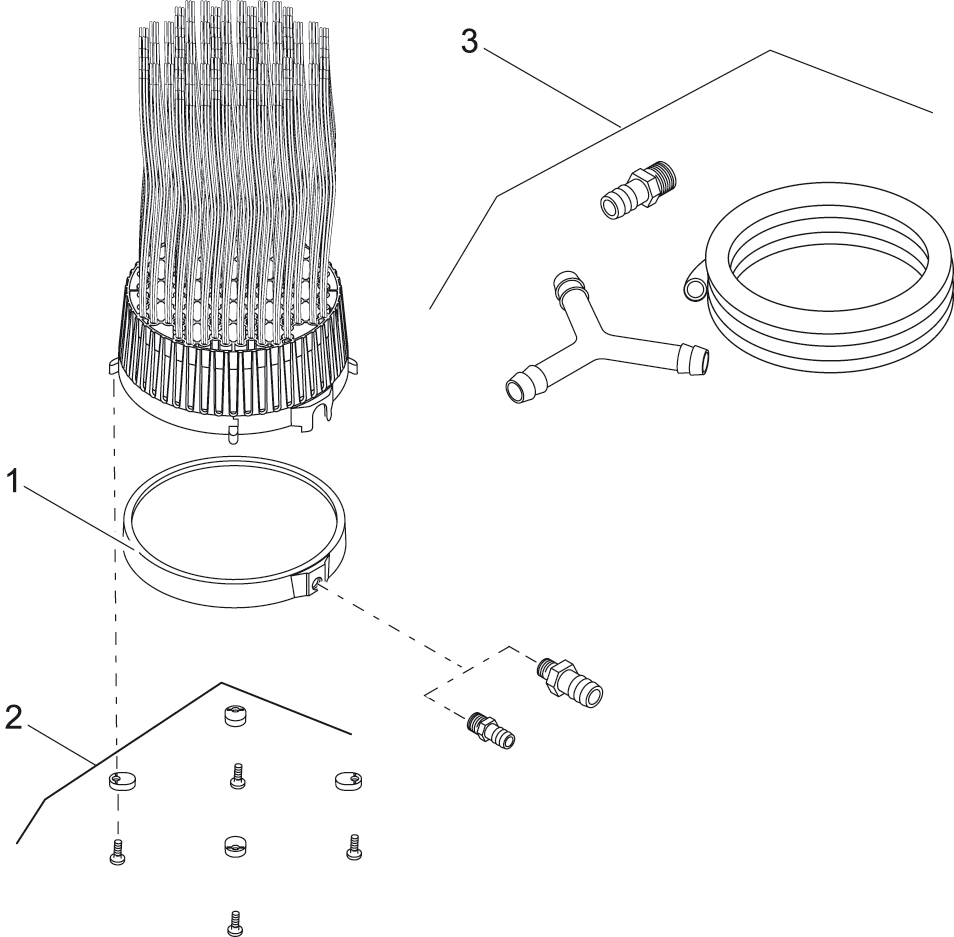 3

1

2