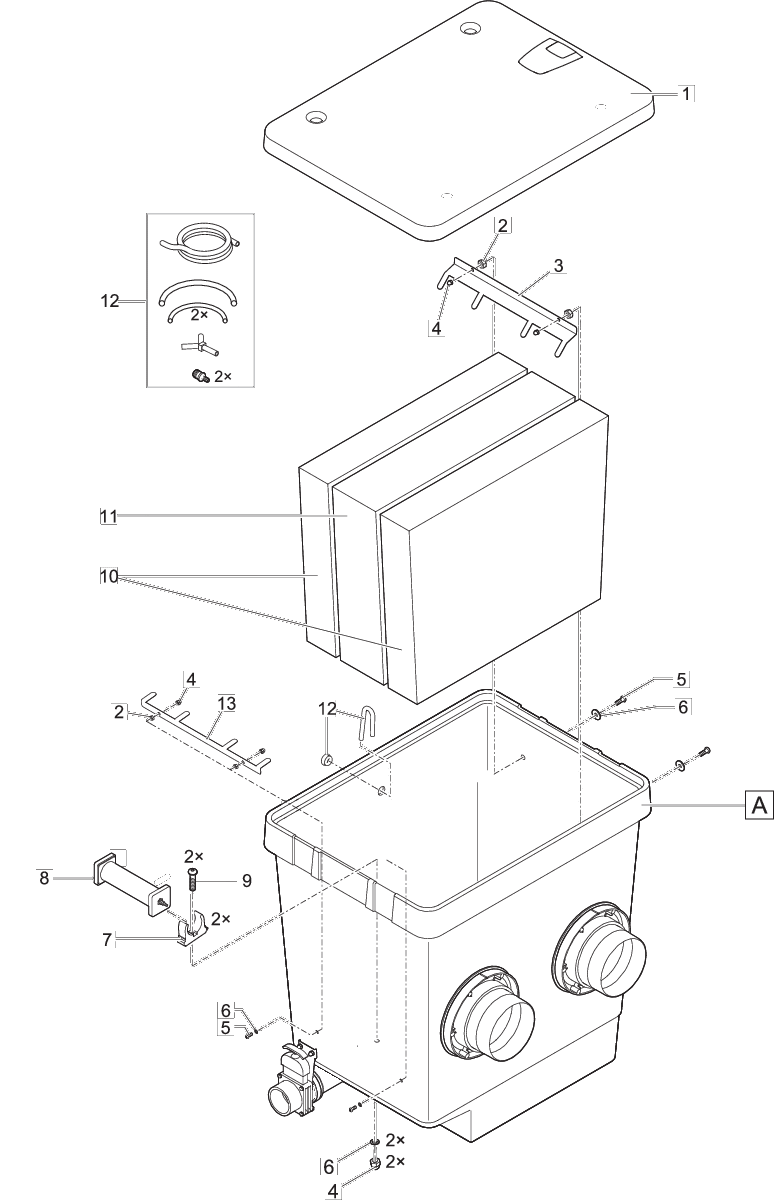 1
2
3
4
12
2×
2×
11
10
4
2
13
12
5
6
A
8
2×
9
2×
7
6
5
2×
6
2×
4