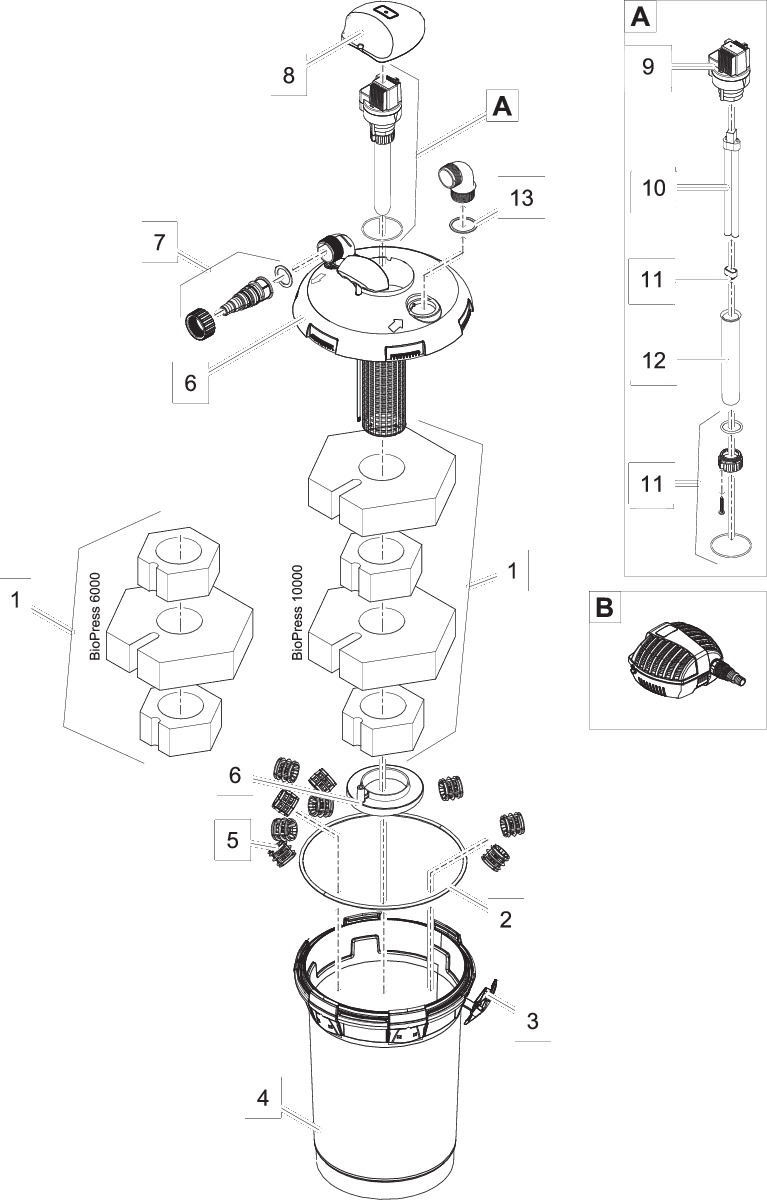 8
A
13
7
6
1
BioPress 6000
BioPress 10000
1
6
5
2
3
4
A
9
10
11
12
11
B