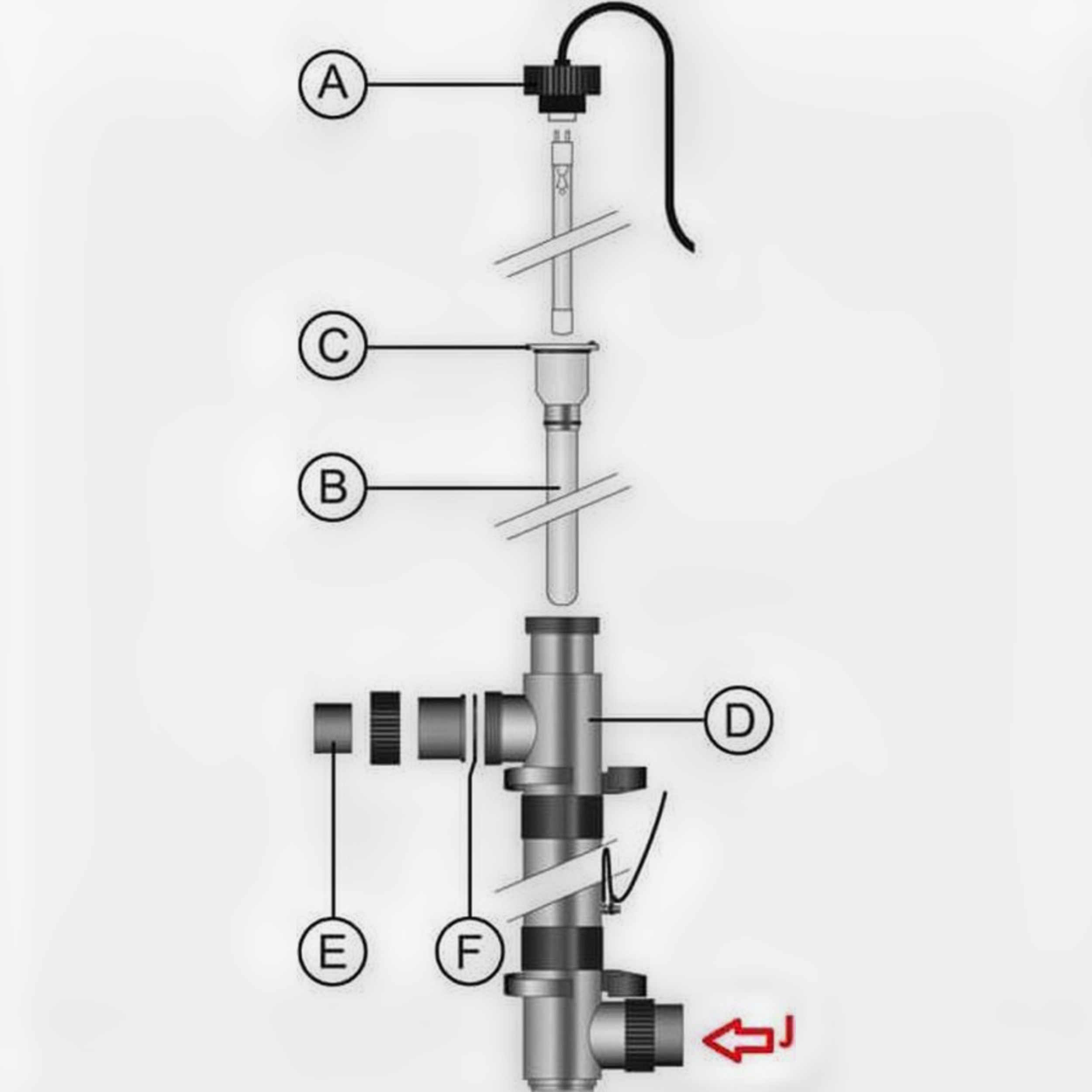 A
C
B
D
E
F
J