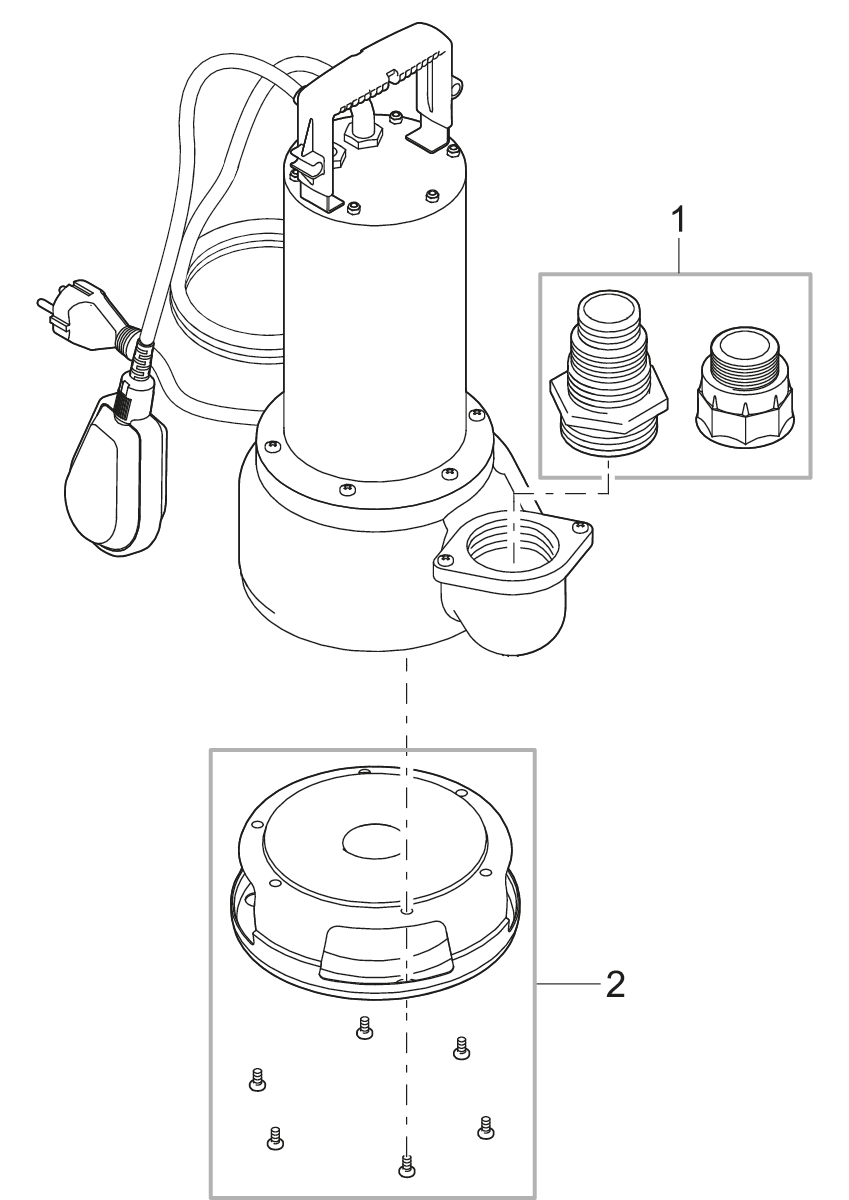 1

2