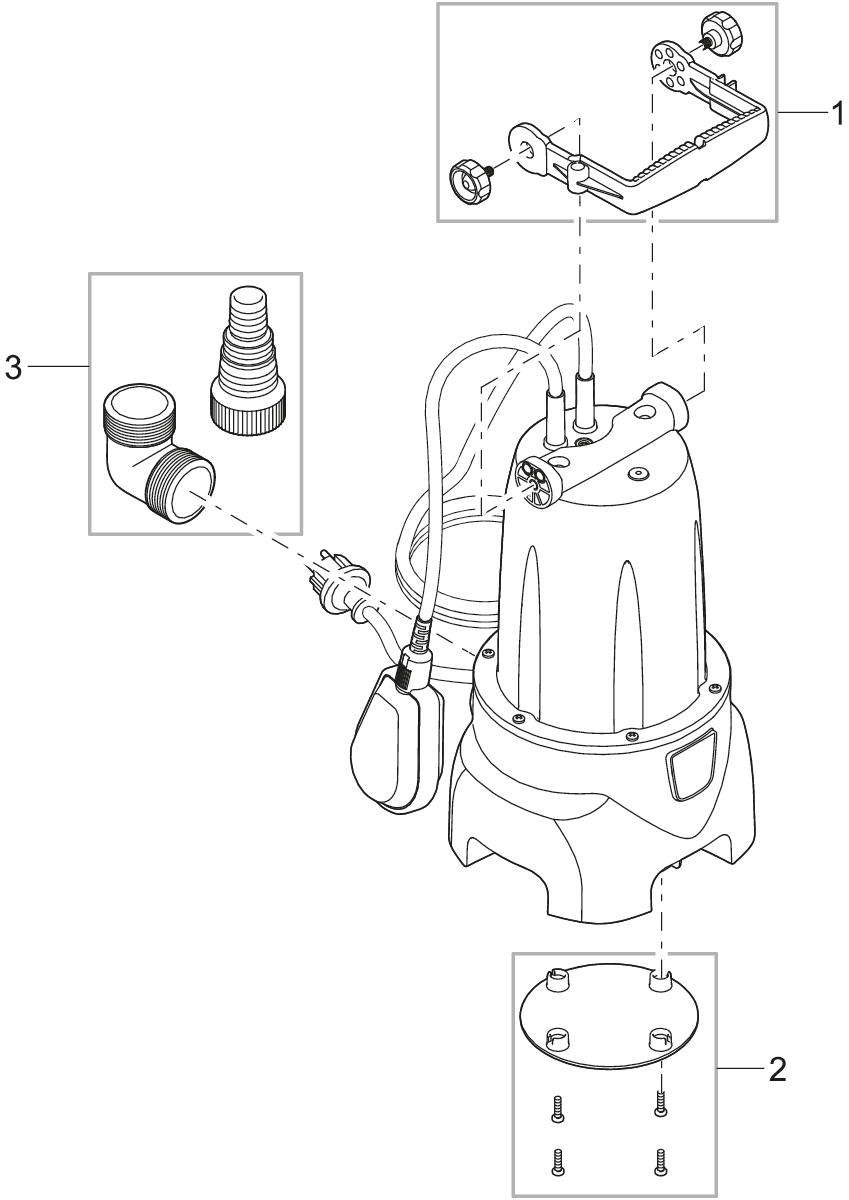 1
3
2