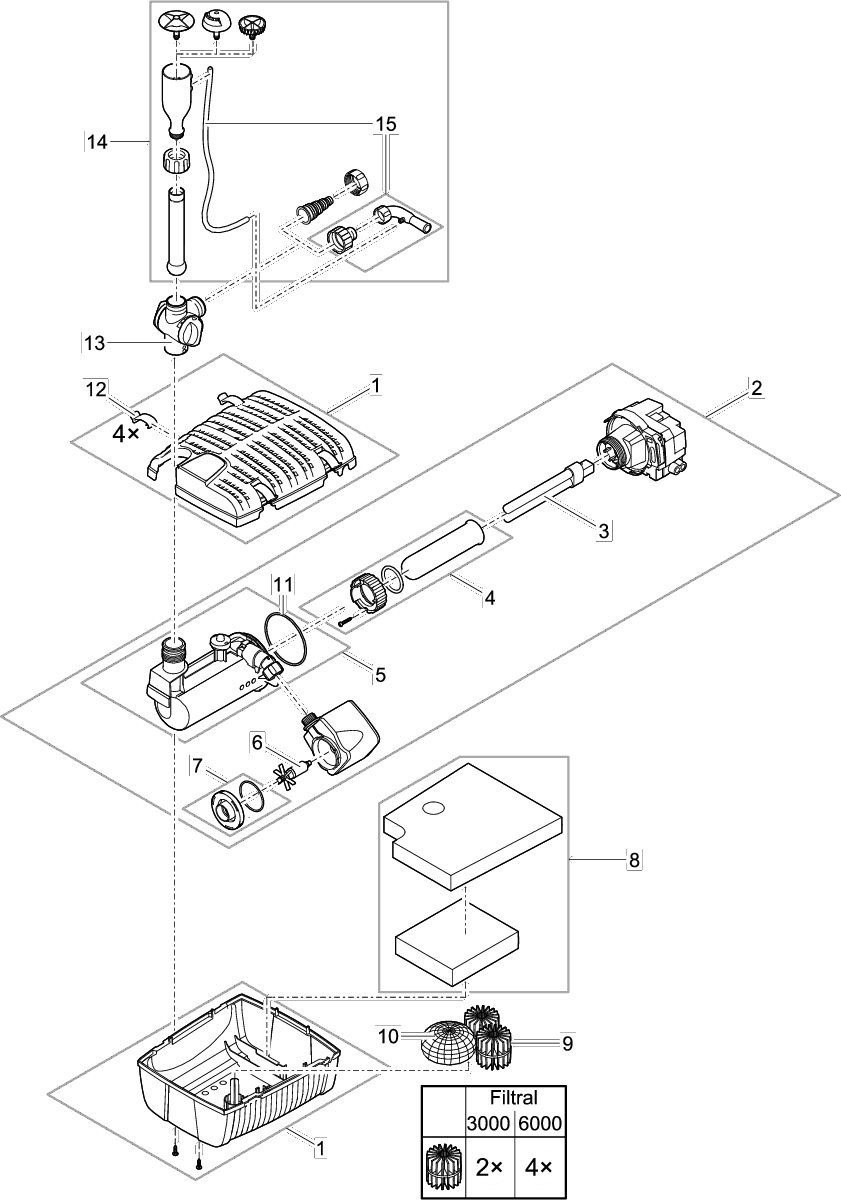 14
15
13
12
4×
1
2
3
4
11
5
6
7
8
10
9
1

|  | Filtral | |
|---|---|---|
|  | 3000 | 6000 |
|  | 2× | 4× |