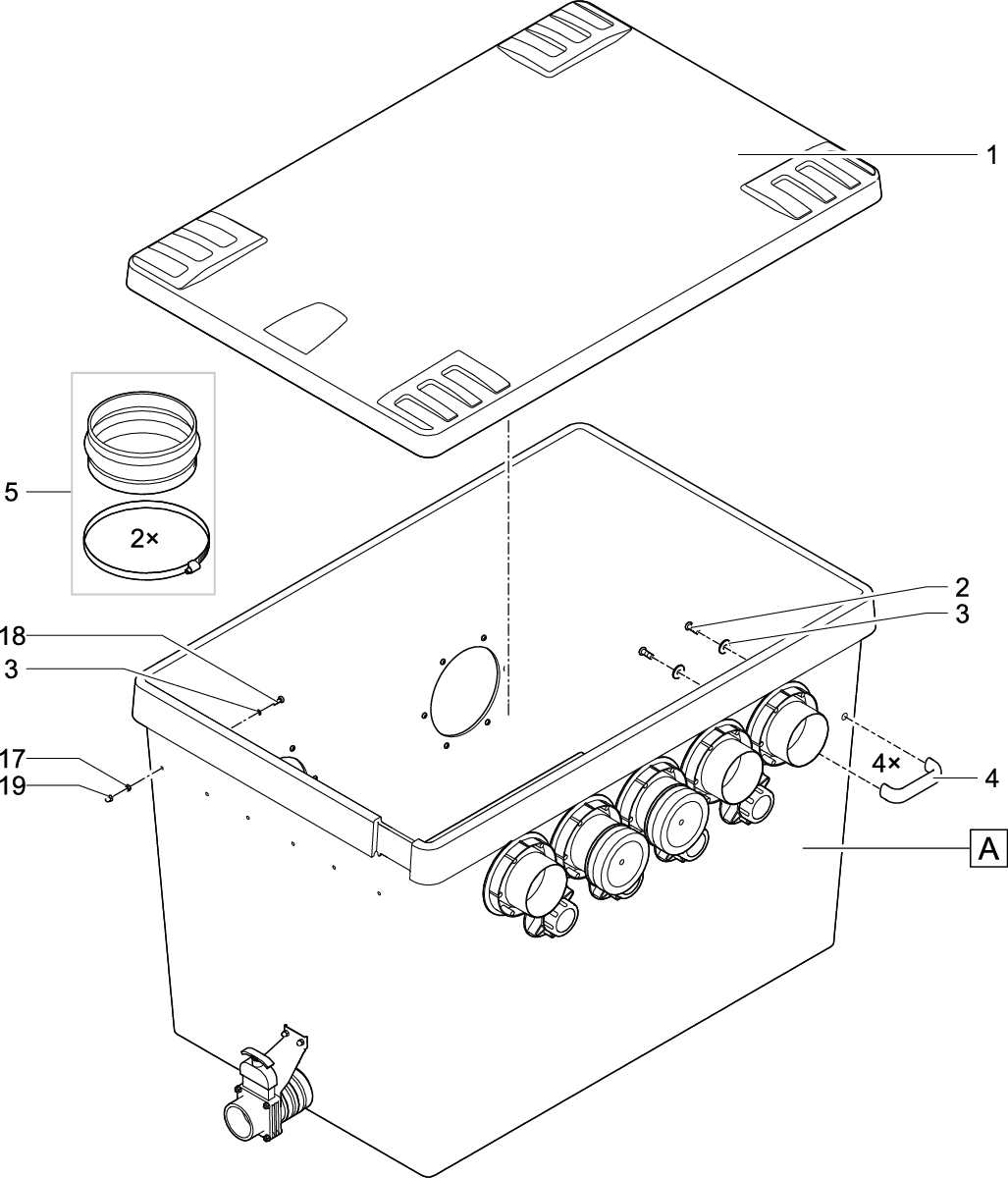 1
5
2×
2
3
18
3
17
19
4×
4
A