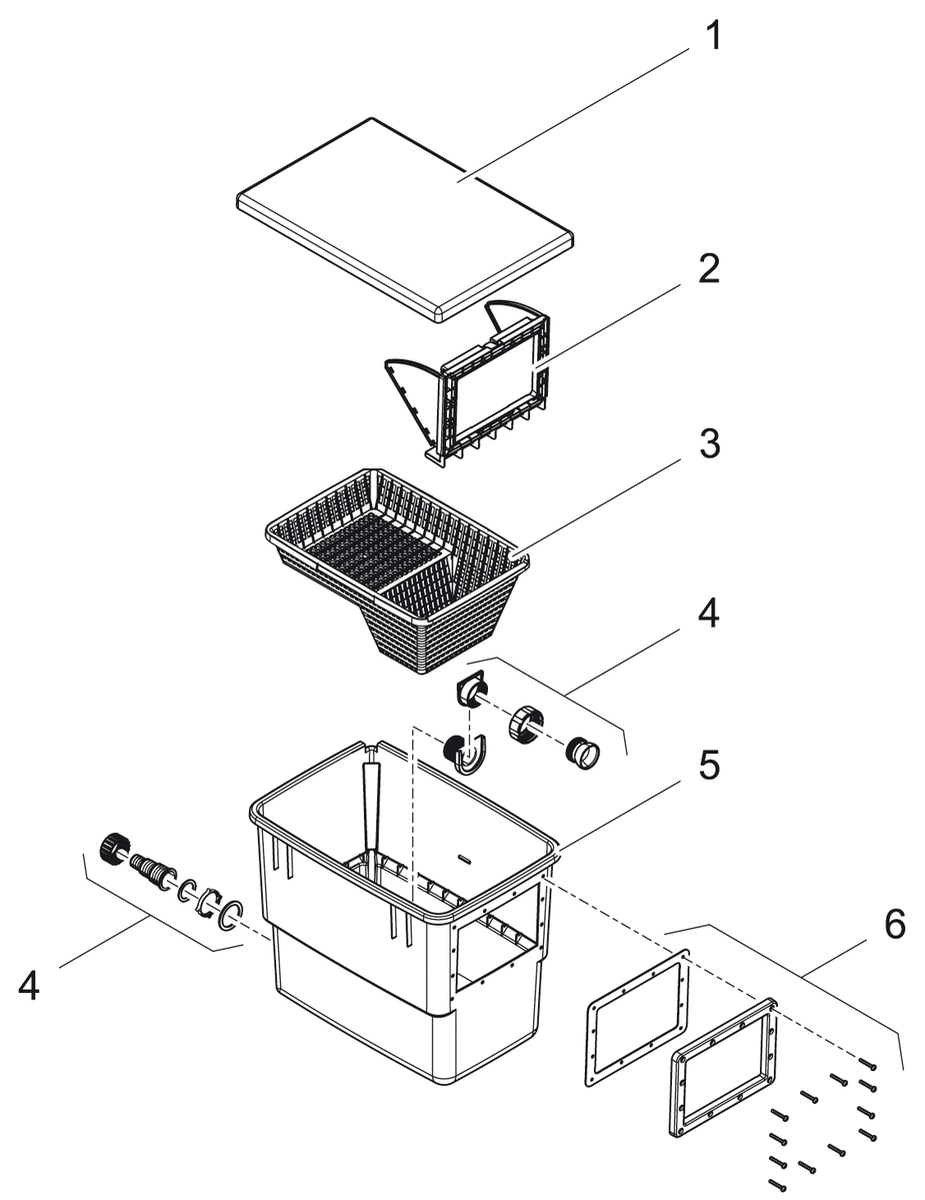 1
2
3
4
5
4
6