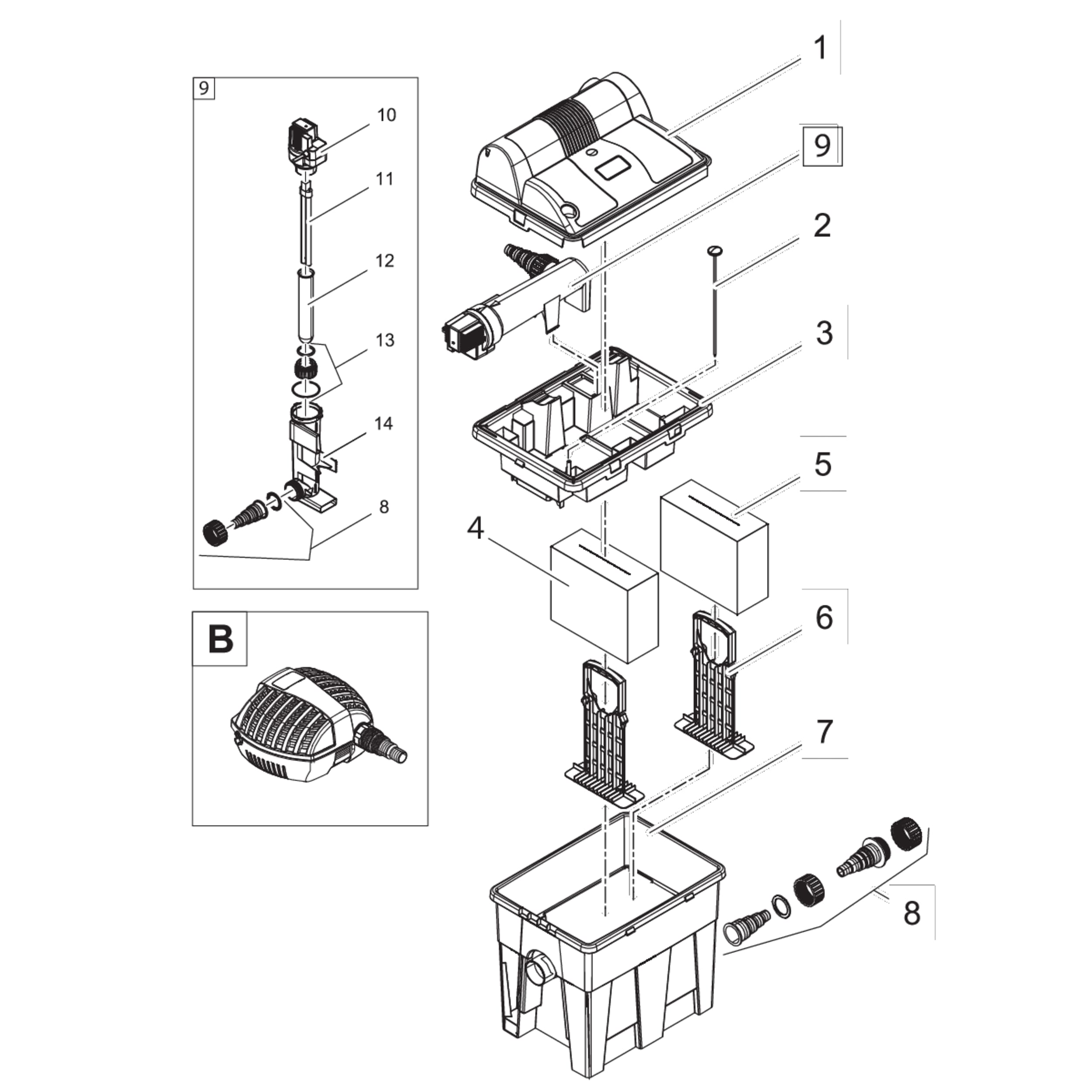 9

10

11

12

13

14

8

B

1

9

2

3

5

4

6

7

8