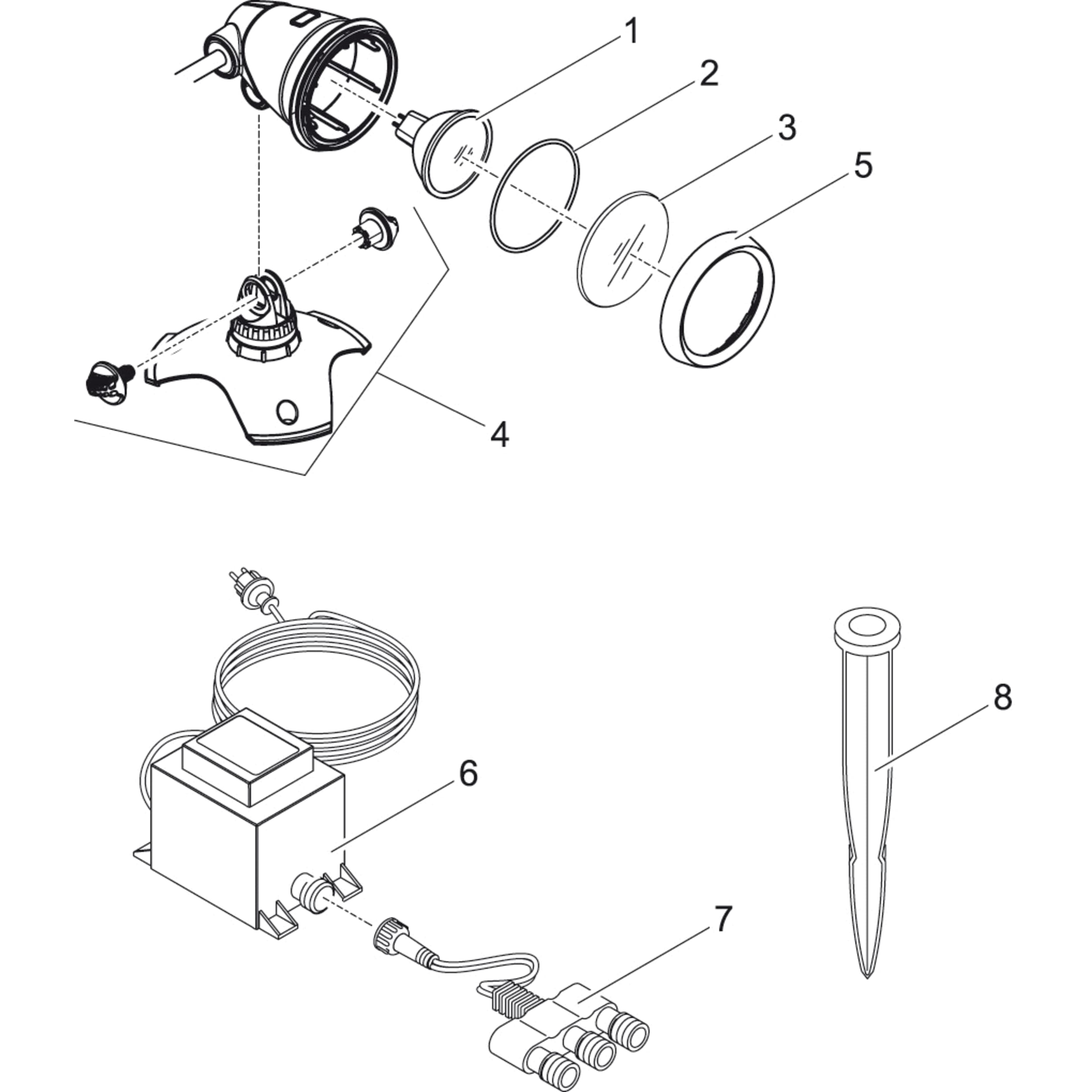 1
2
3
5
4
6
8
7