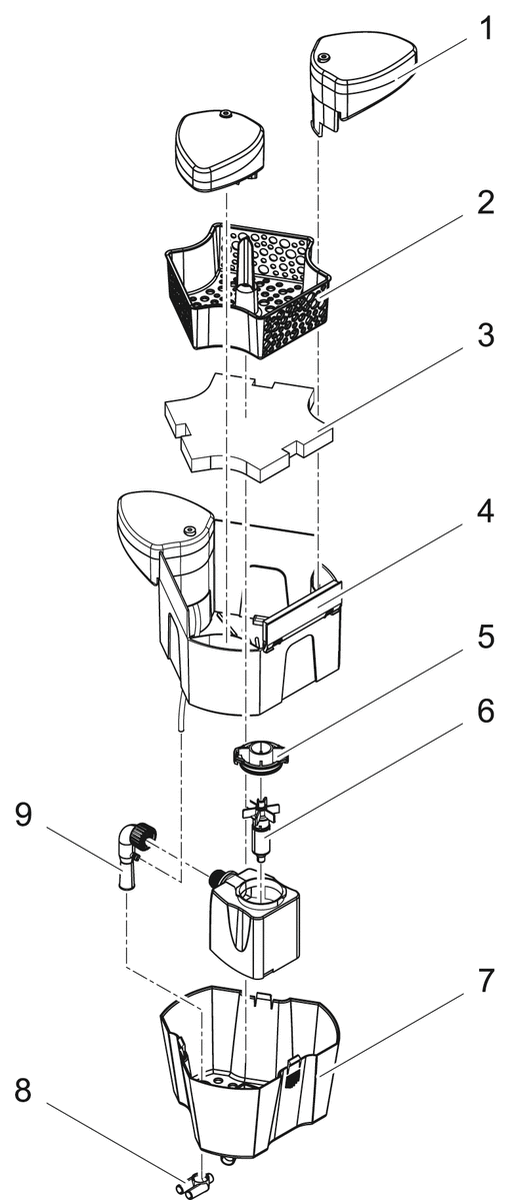 1
2
3
4
5
6
9
7
8