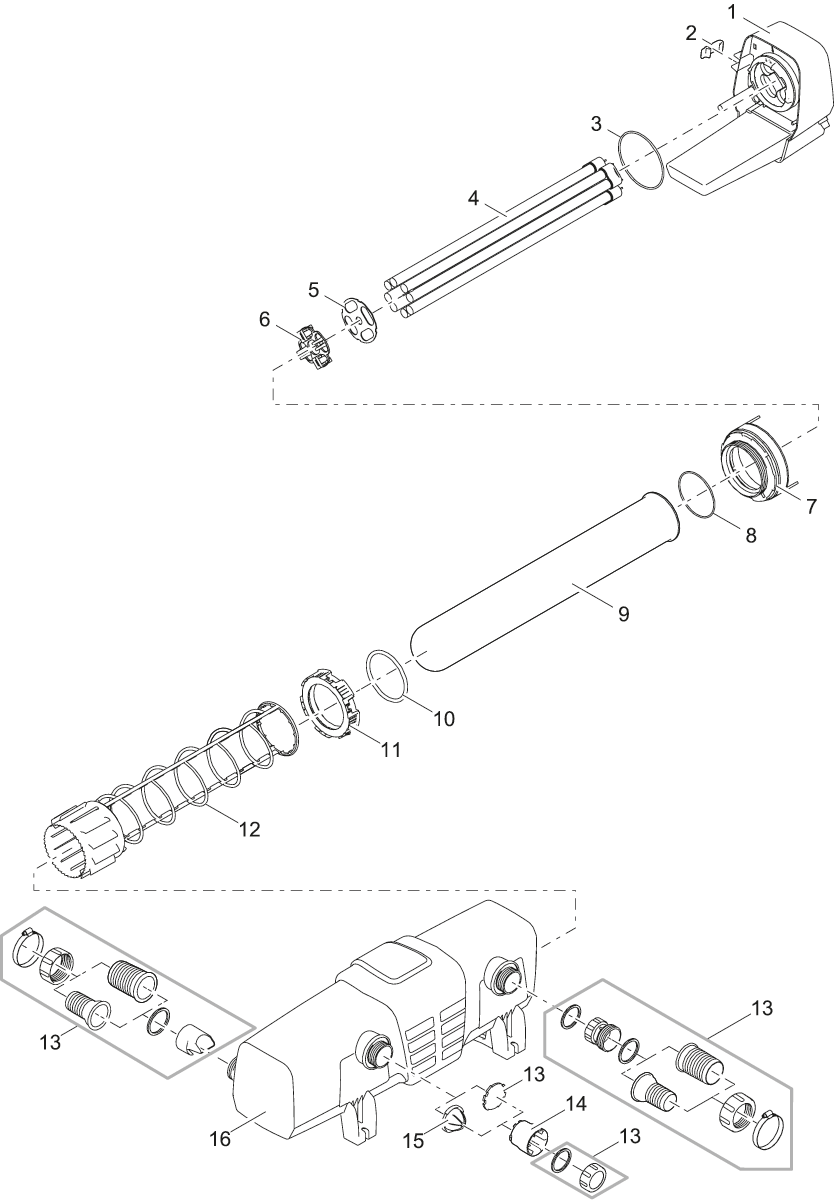 1
2
3
4
5
6
7
8
9
10
11
12
13
13
13
14
15
13
16