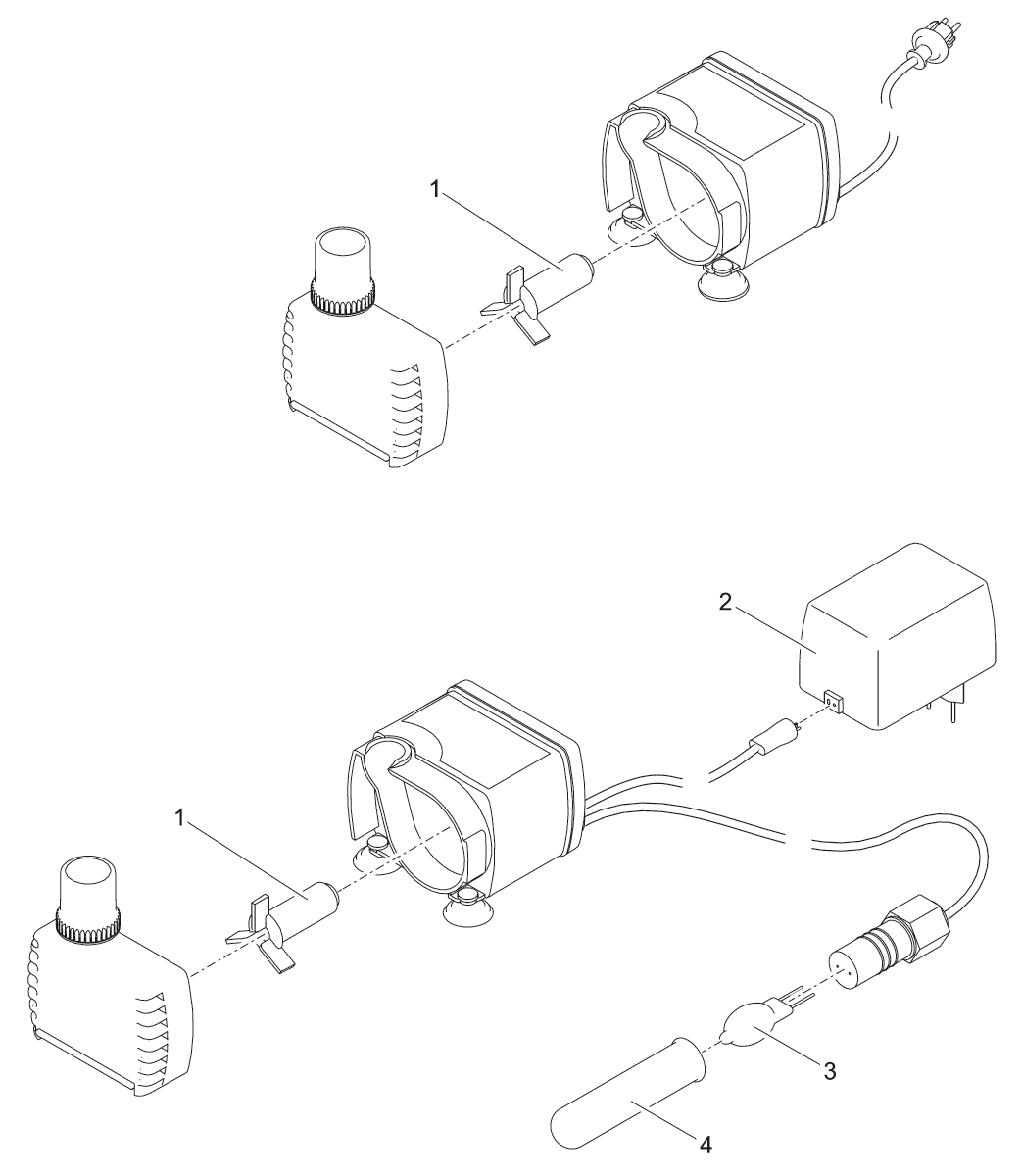 1

2

1

3

4