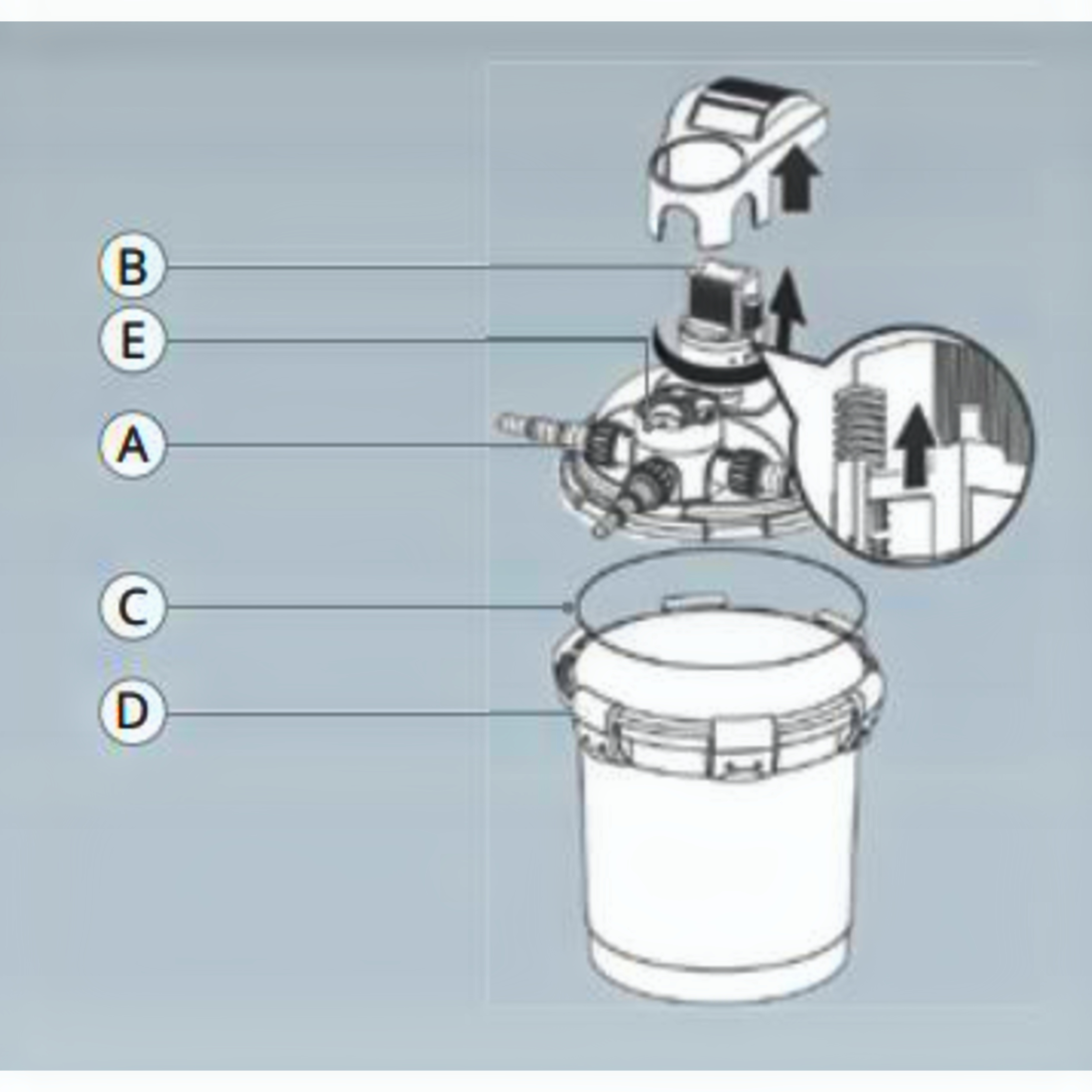 B
E
A
C
D