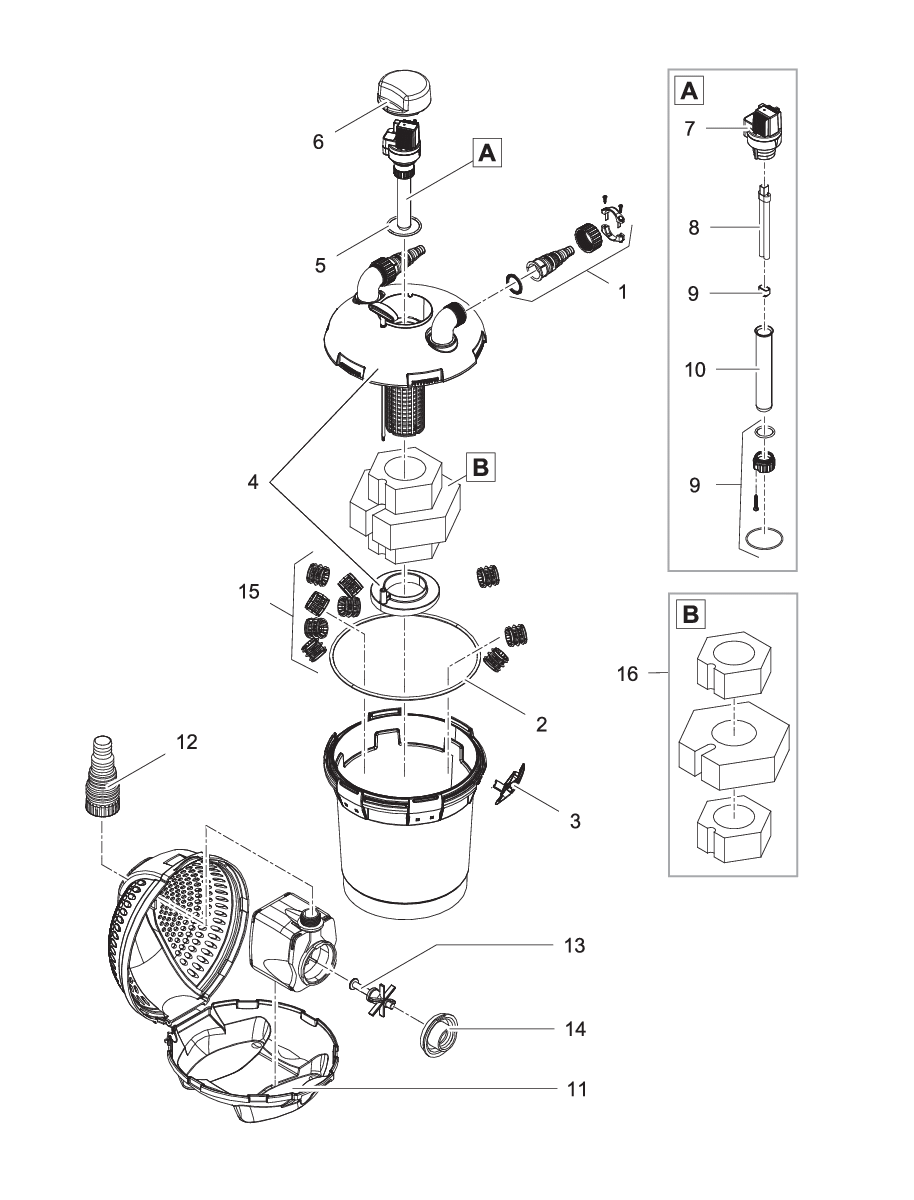 6
A
5
1
4
B
15
2
12
3
13
14
11
A
7
8
9
10
9
B
16