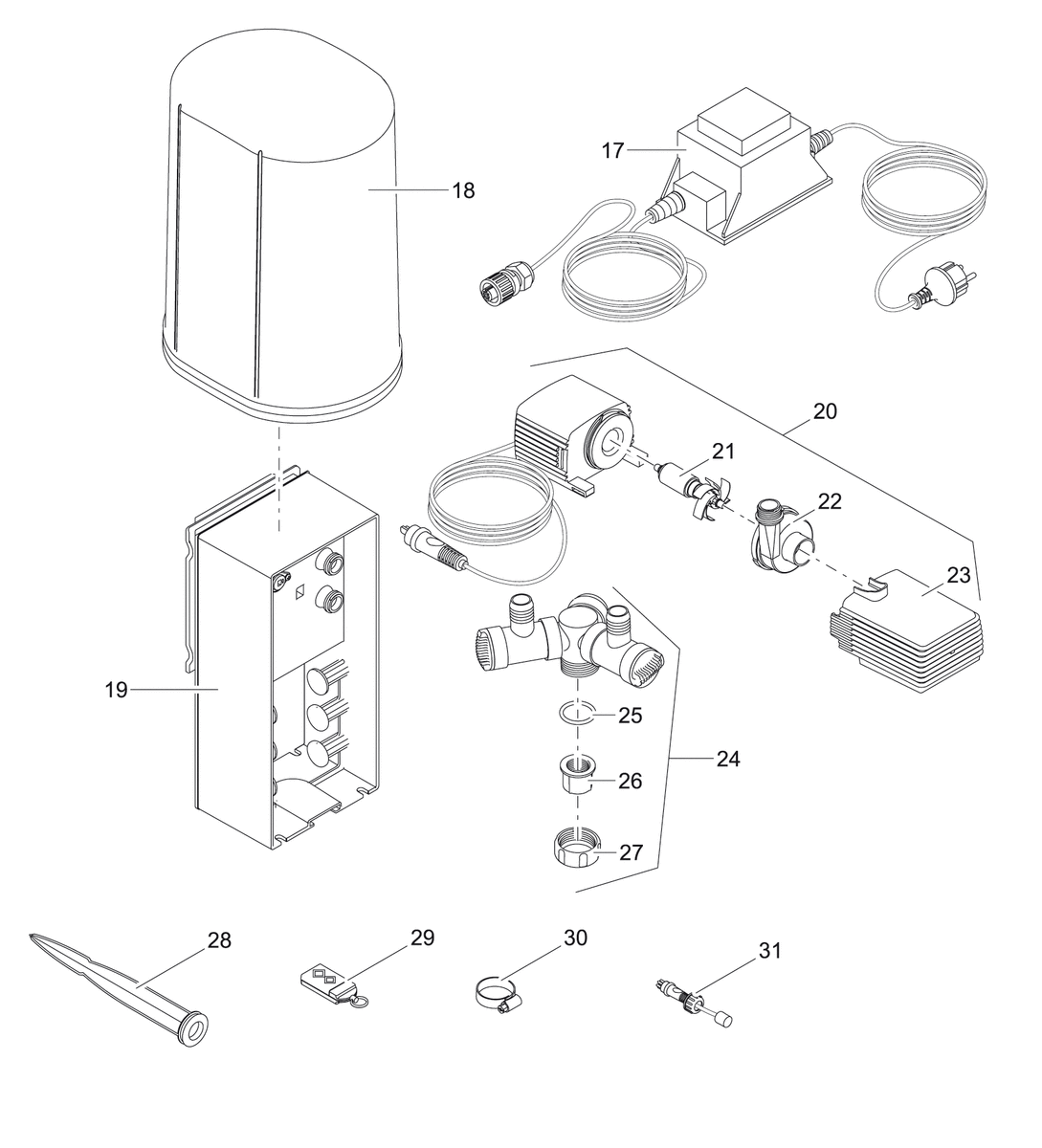 17
18
20
21
22
23
19
25
24
26
27
28
29
30
31