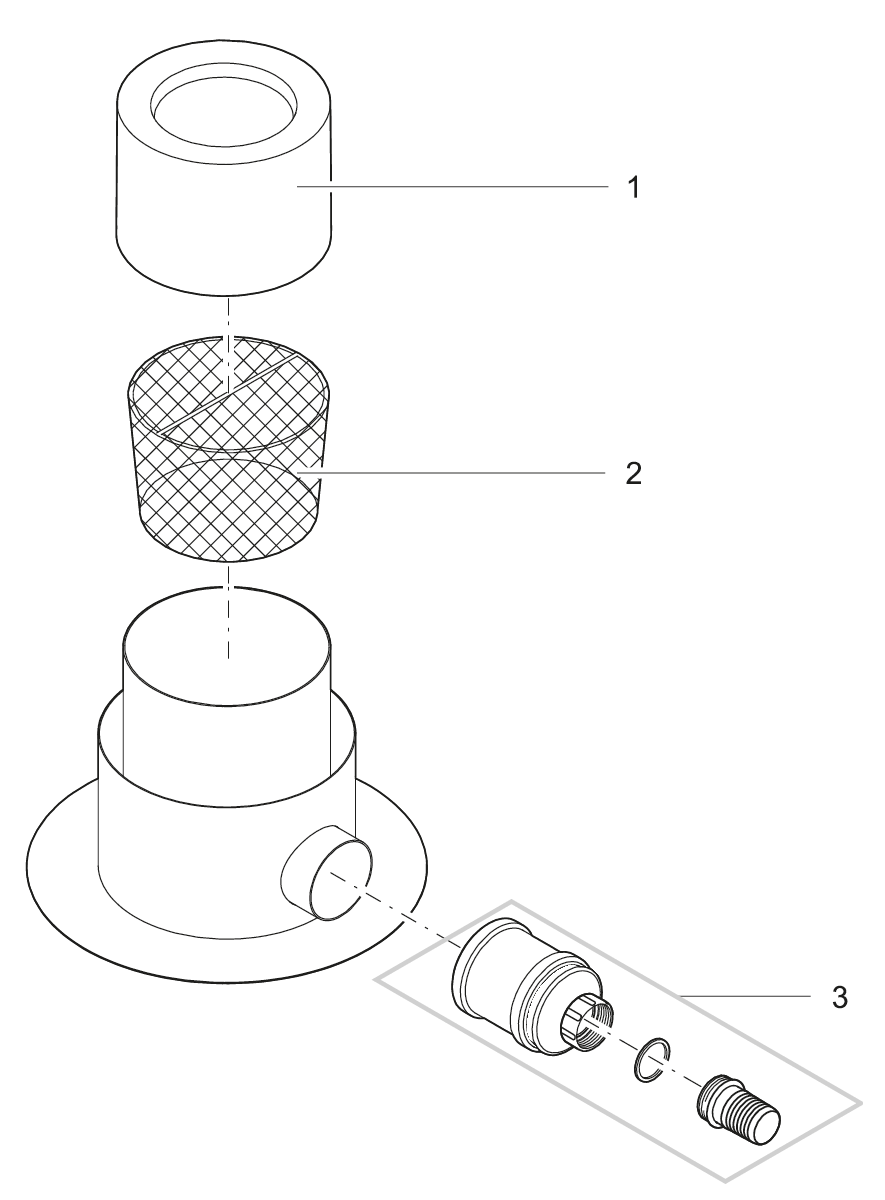 1

2

3