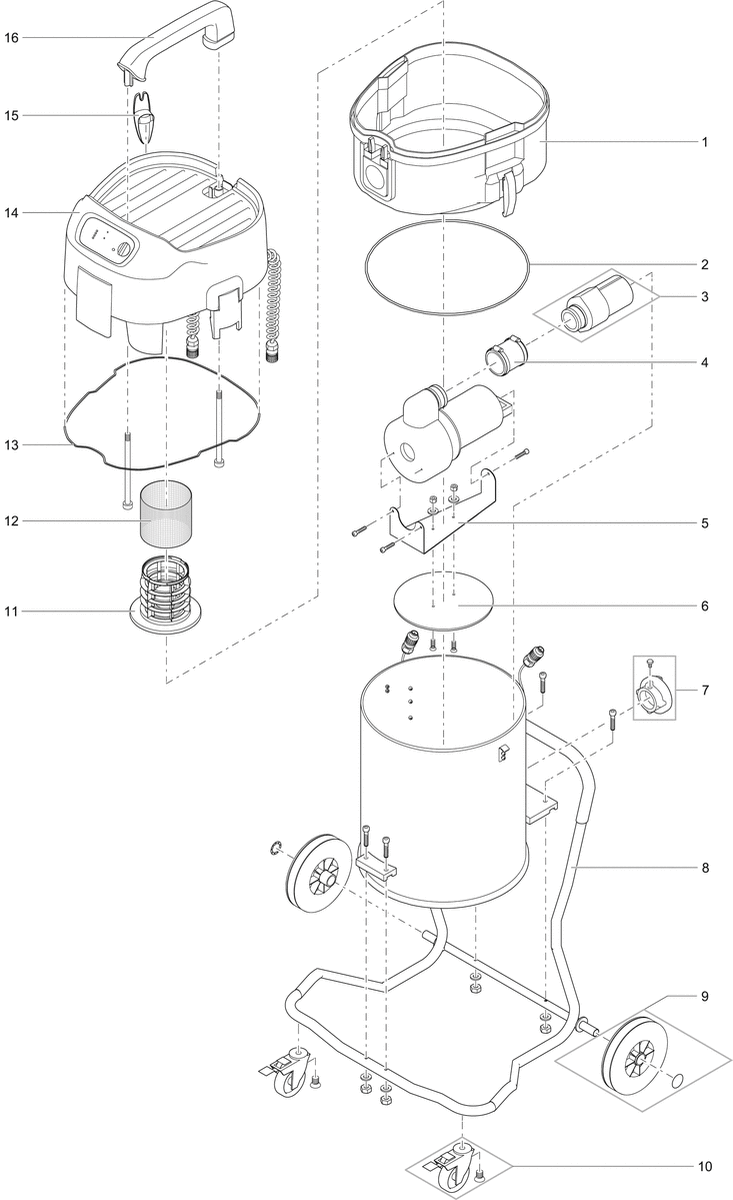 16
15
14
13
12
11
1
2
3
4
5
6
7
8
9
10