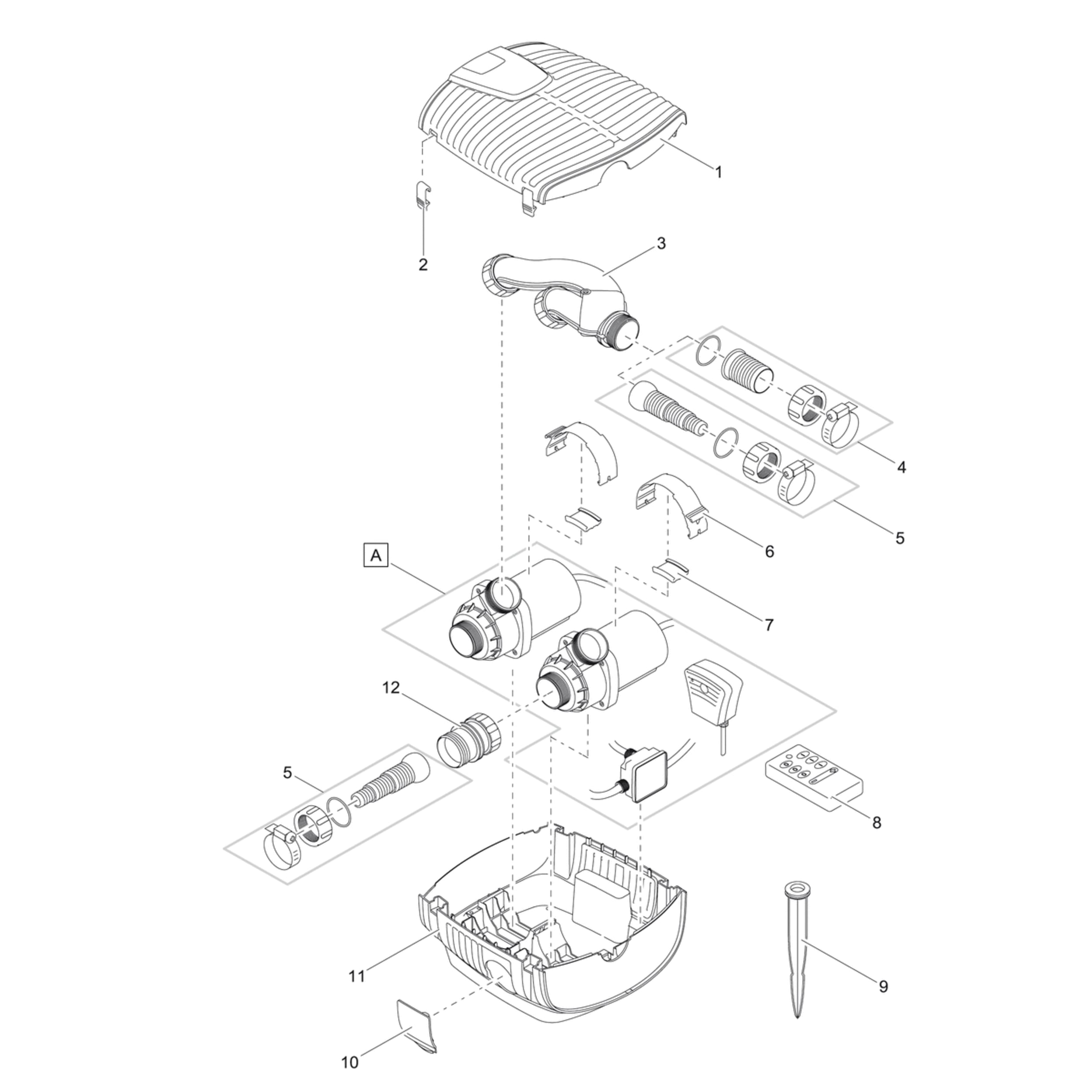 1
2
3
4
5
6
A
7
12
5
8
11
9
10