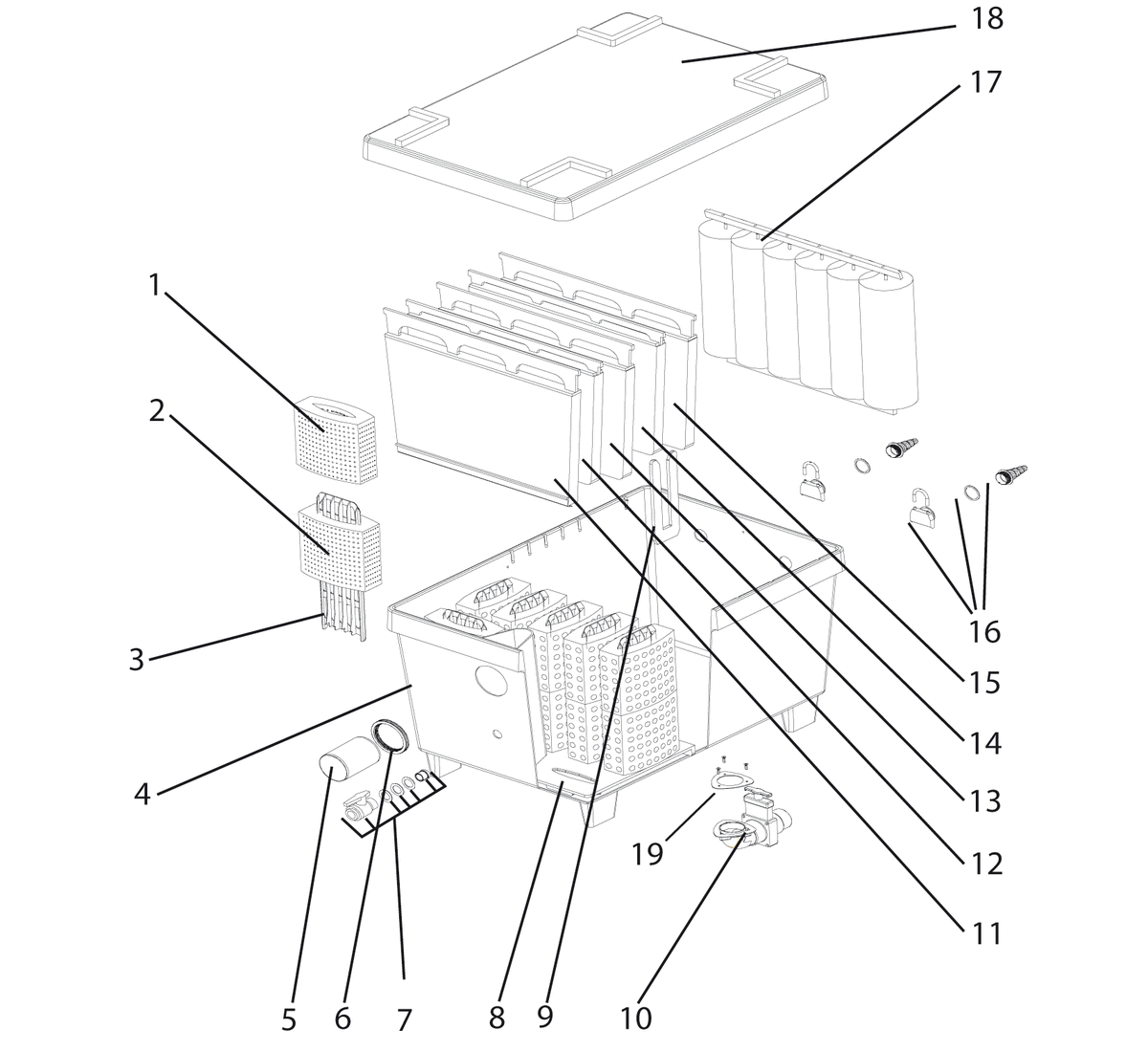 18
17
1
2
3
4
16
15
14
13
12
11
19
5
6
7
8
9
10