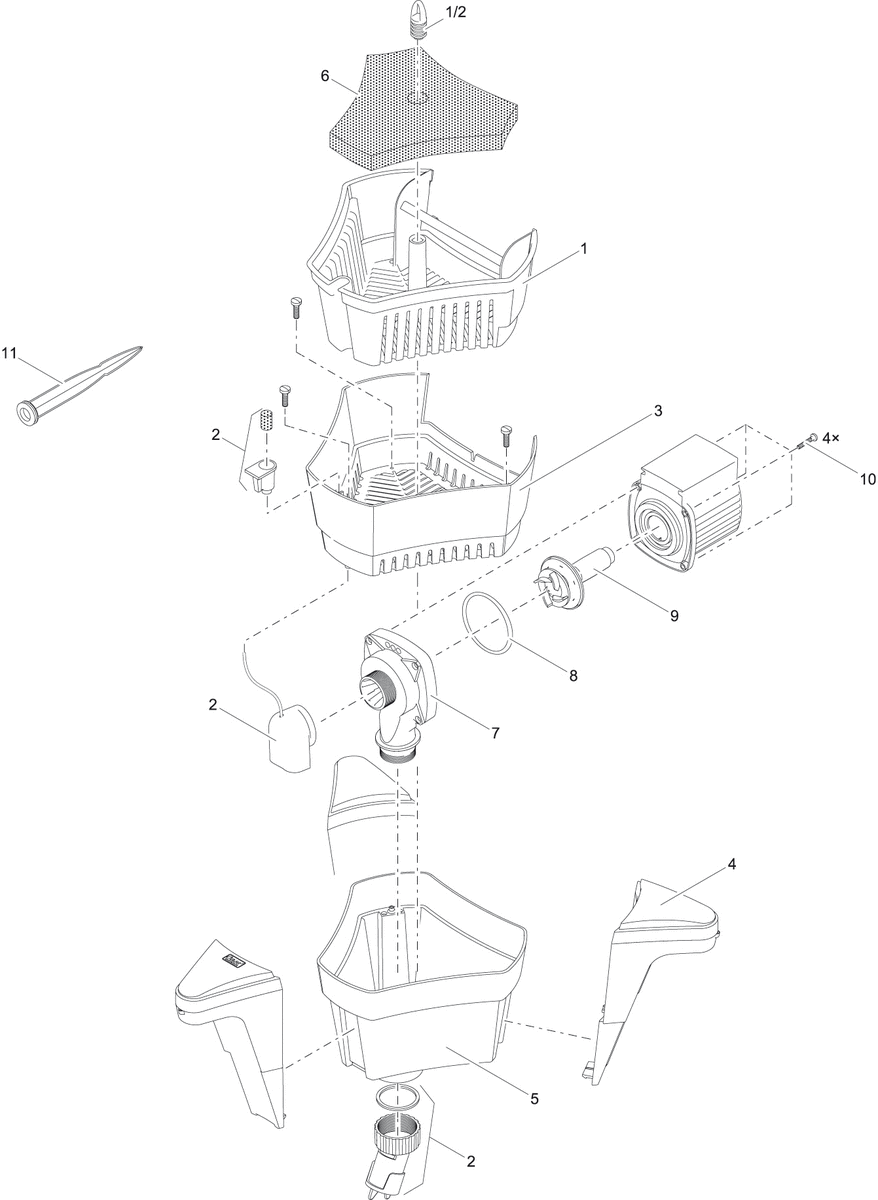 1/2
6
1
11
2
3
4×
10
9
8
2
7
4
5
2