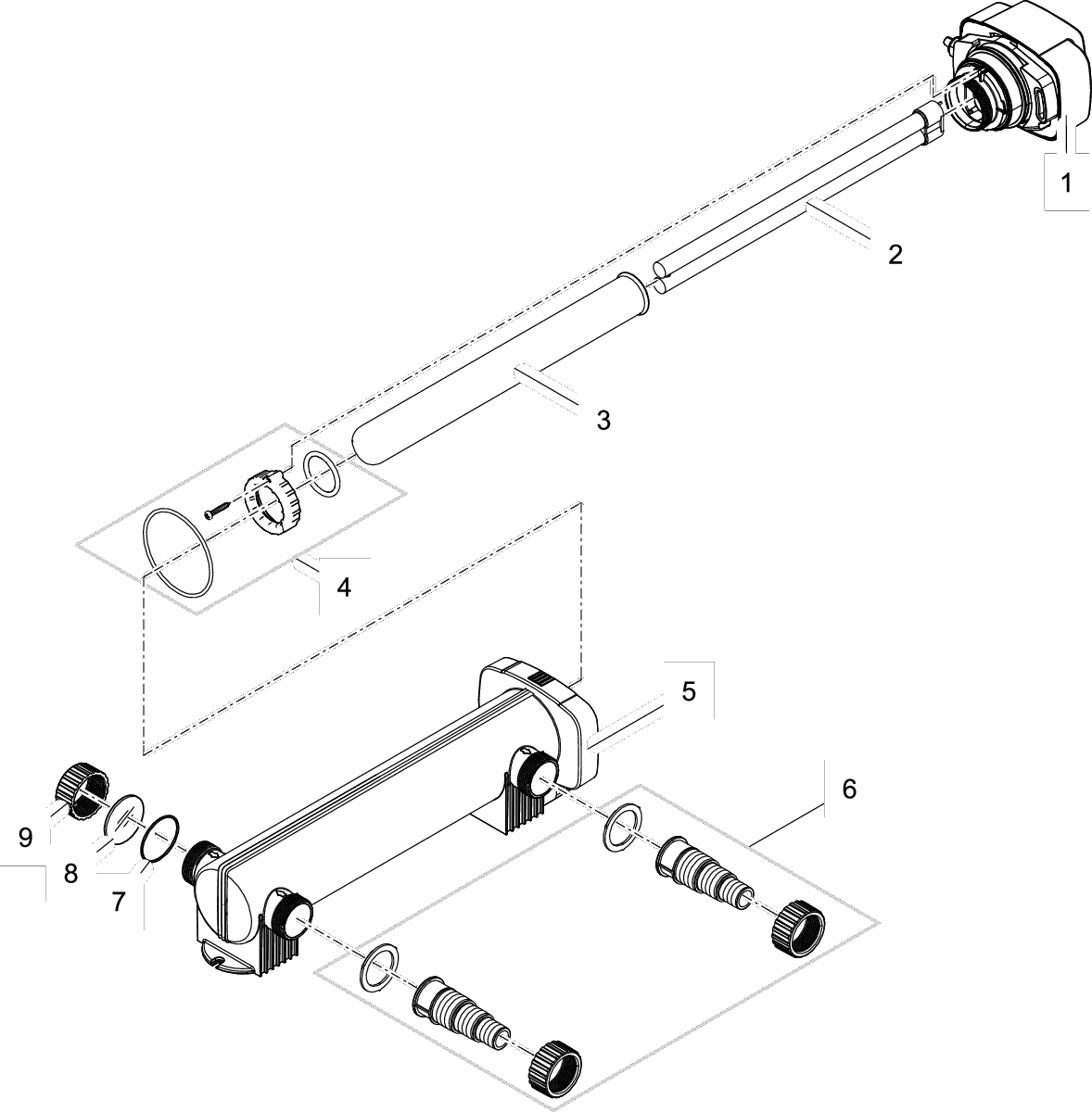 1
2
3
4
5
6
9
8
7