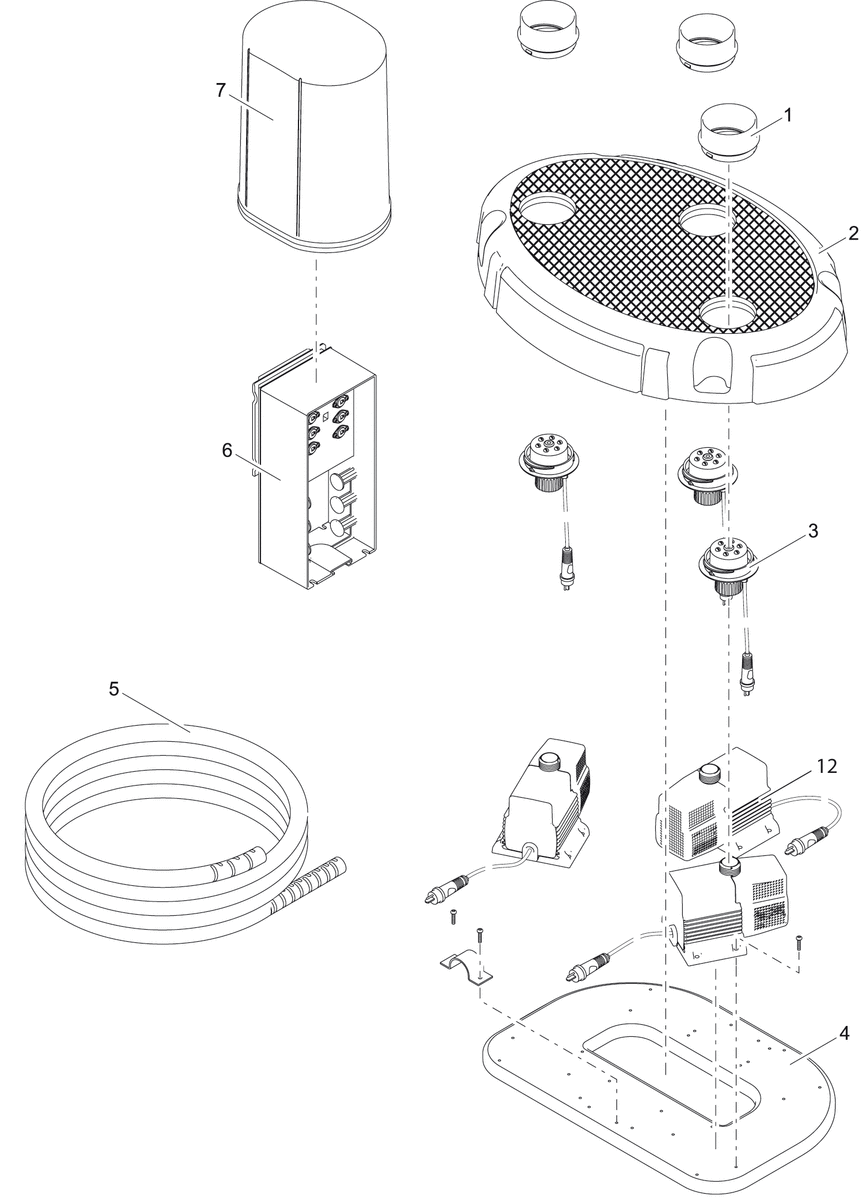 7
1
2
6
3
5
12
4